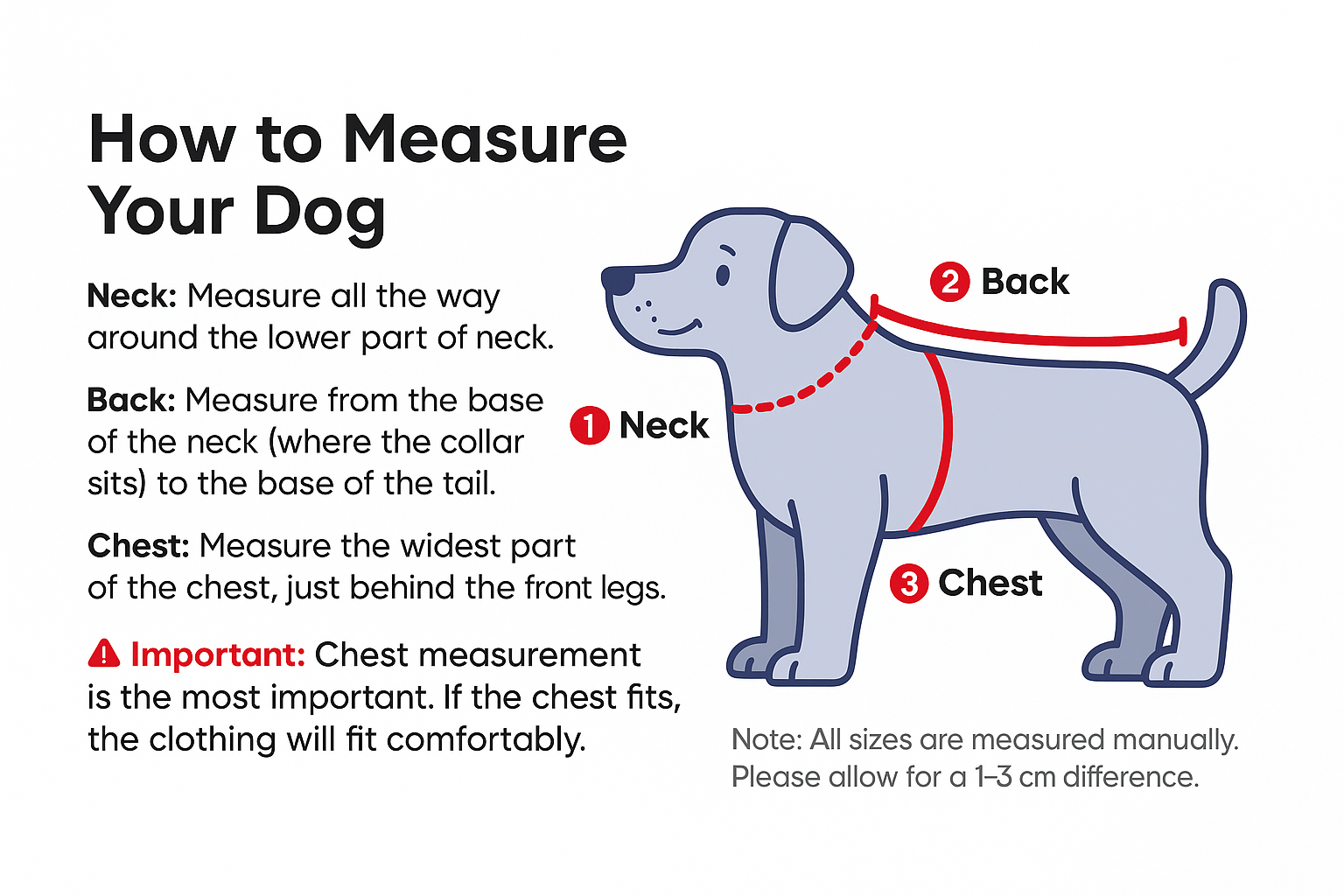 How to Measure Your Dog

Neck: Measure all the way around the lower part of neck.

Back: Measure from the base of the neck (where the collar sits) to the base of the tail.

Chest: Measure the widest part of the chest, just behind the front legs.

Important: Chest measurement is the most important. If the chest fits, the clothing will fit comfortably.

2 Back

1 Neck

3 Chest

Note: All sizes are measured manually. Please allow for a 1–3 cm difference.